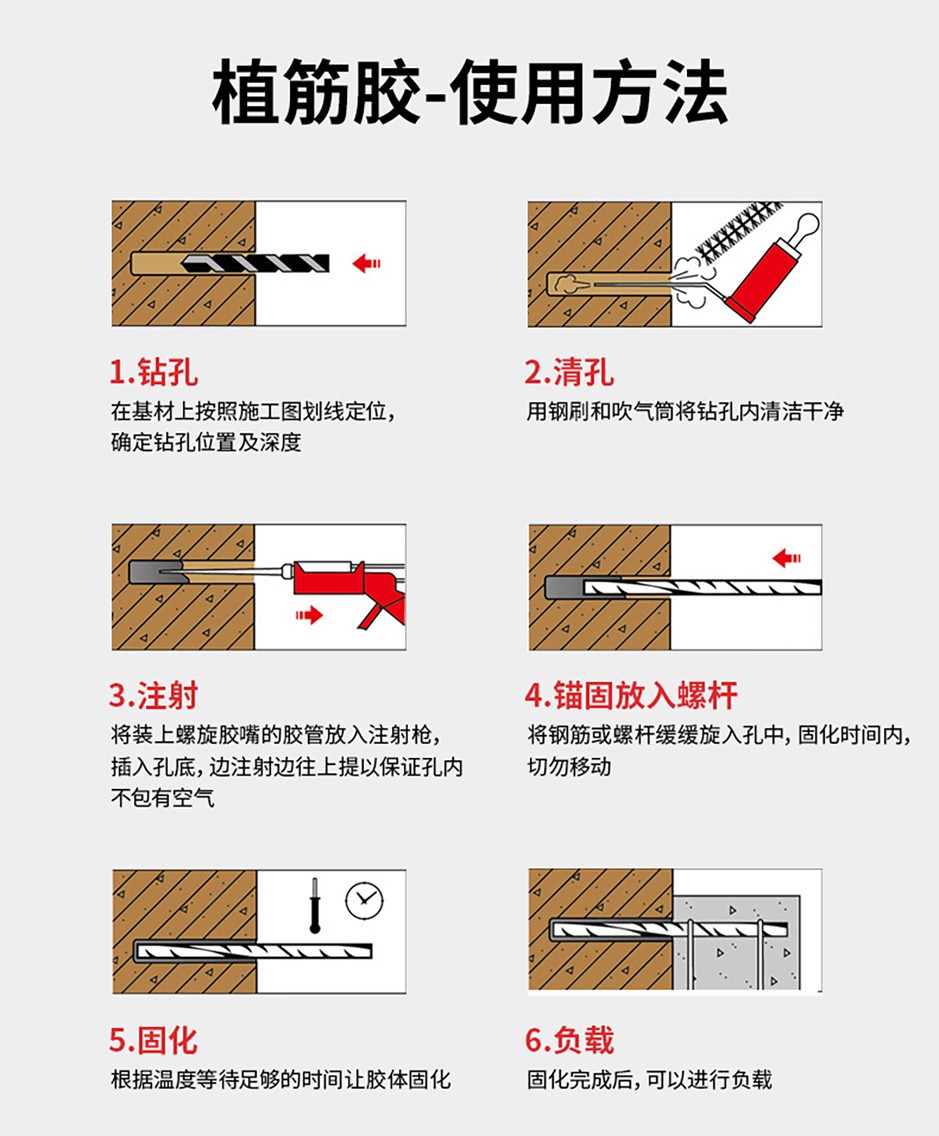 植筋胶-使用方法

1.钻孔
在基材上按照施工图划线定位，确定钻孔位置及深度

2.清孔
用钢刷和吹气筒将钻孔内清洁干净

3.注射
将装上螺旋胶嘴的胶管放入注射枪，插入孔底，边注射边往上提以保证孔内不包有空气

4.锚固放入螺杆
将钢筋或螺杆缓缓旋入孔中，固化时间内，切勿移动

5.固化
根据温度等待足够的时间让胶体固化

6.负载
固化完成后，可以进行负载